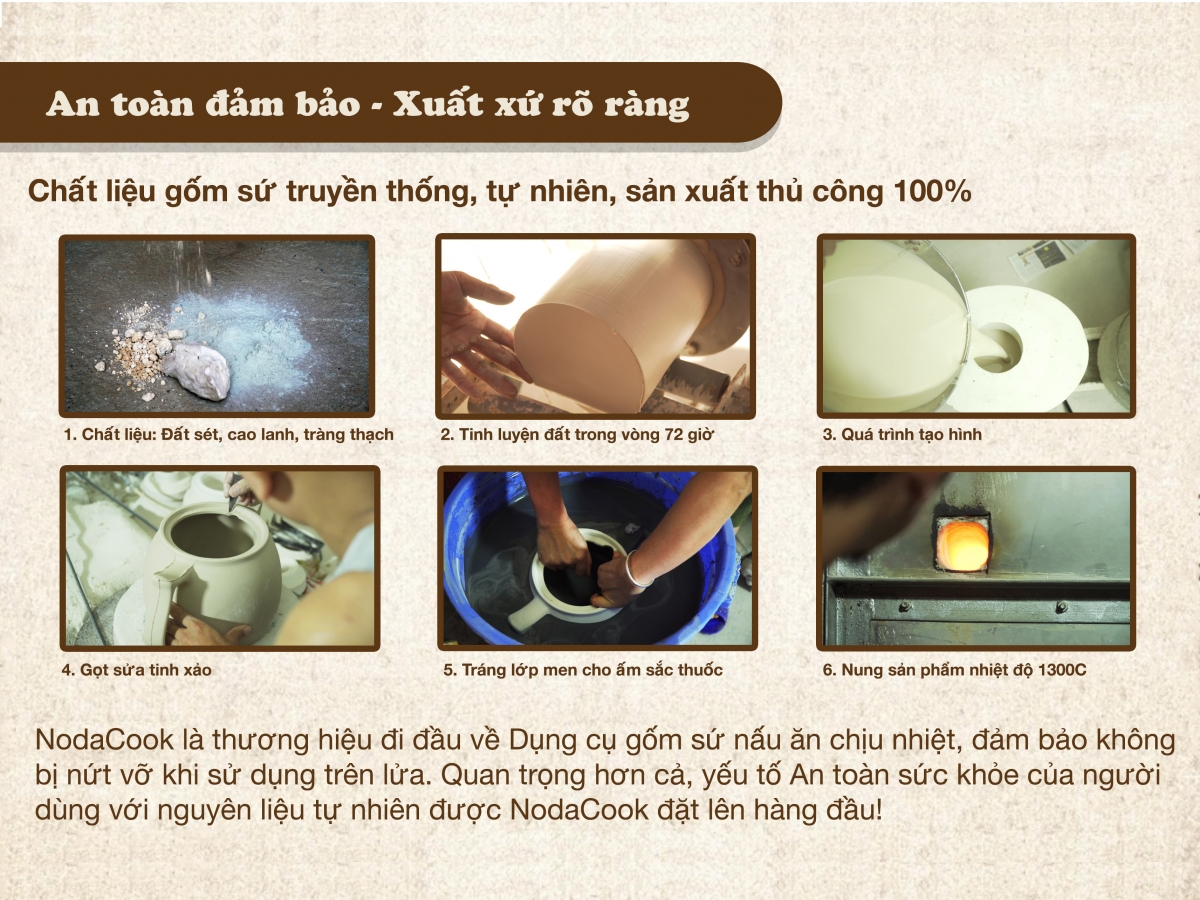 An toàn đảm bảo - Xuất xứ rõ ràng

Chất liệu gốm sứ truyền thống, tự nhiên, sản xuất thủ công 100%

1. Chất liệu: Đất sét, cao lanh, tràng thạch

2. Tinh luyện đất trong vòng 72 giờ

3. Quá trình tạo hình

4. Gọt sửa tinh xảo

5. Tráng lớp men cho ấm sắc thuốc

6. Nung sản phẩm nhiệt độ 1300C

NodaCook là thương hiệu đi đầu về Dụng cụ gốm sứ nấu ăn chịu nhiệt, đảm bảo không bị nứt vỡ khi sử dụng trên lửa. Quan trọng hơn cả, yếu tố An toàn sức khỏe của người dùng với nguyên liệu tự nhiên được NodaCook đặt lên hàng đầu!